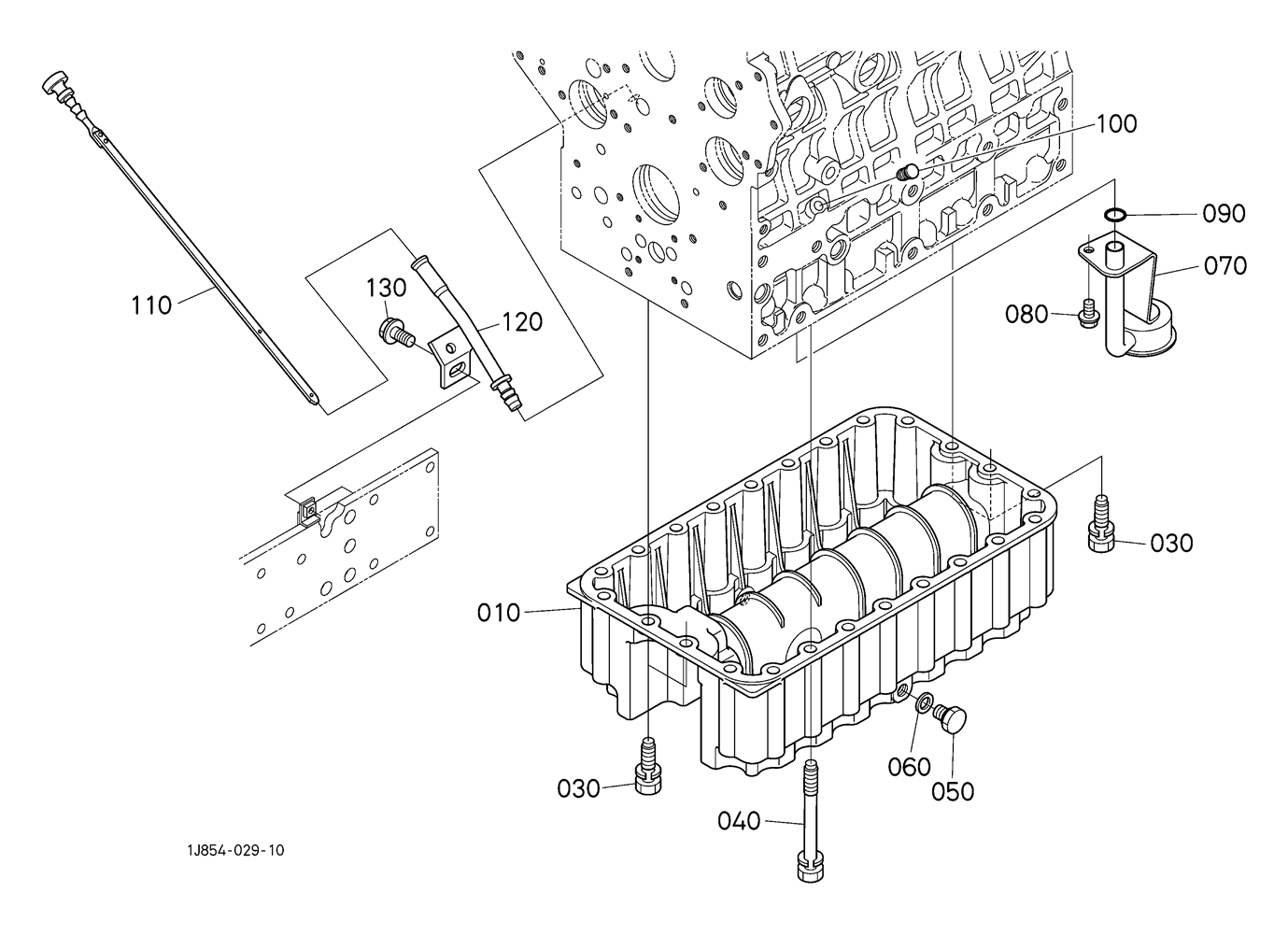 100
090
070
080
110
130
120
030
010
060
050
030
040
1J854-029-10